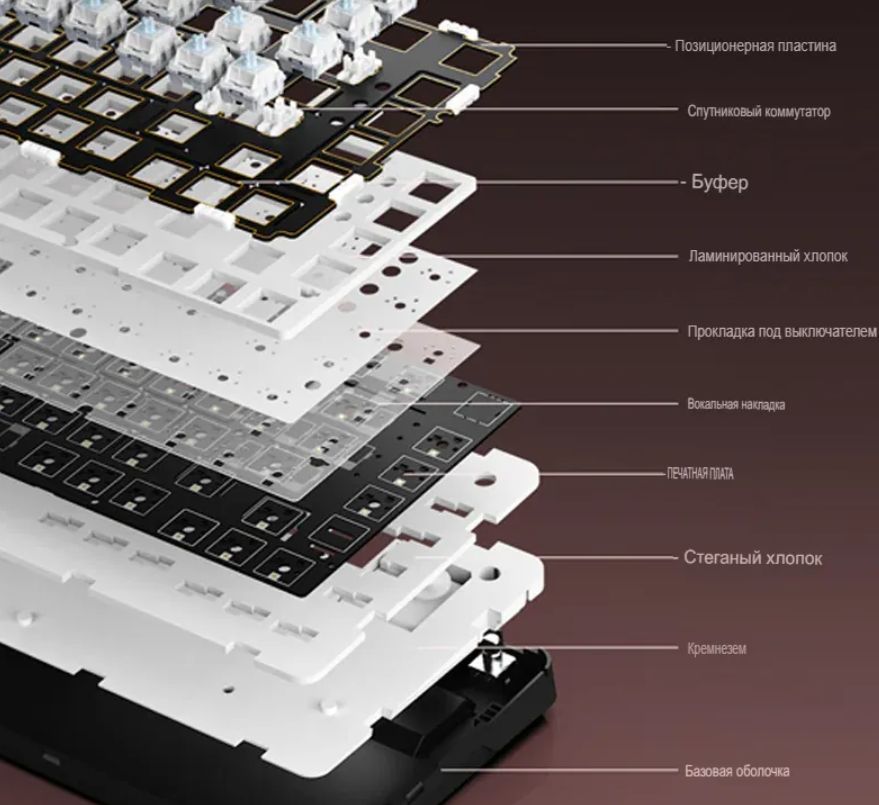 Позиционерная пластина

Спутниковый коммутатор

Буфер

Ламинированный хлопок

Прокладка под выключателем

Вокальная накладка

ПЕЧАТНАЯ ПЛАТА

Стеганый хлопок

Кремнезем

Базовая оболочка