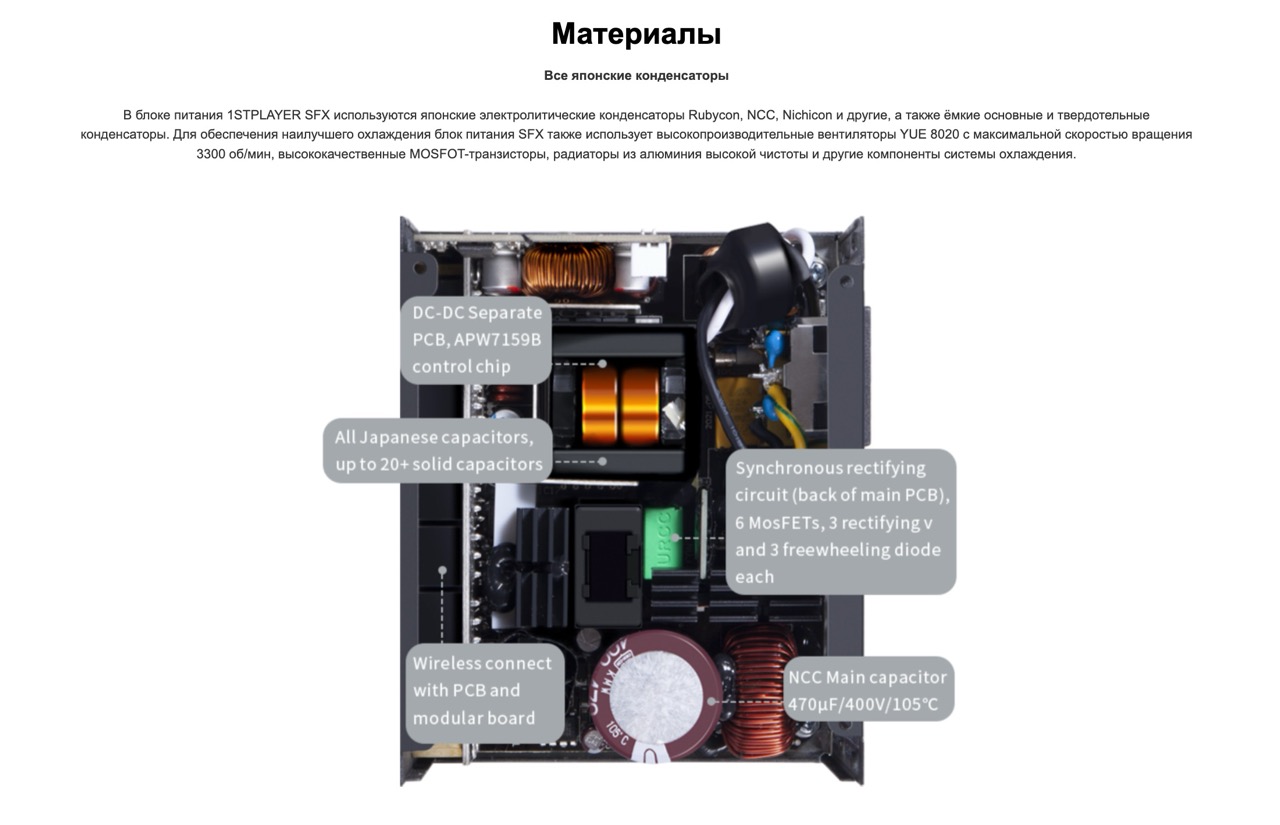 Материалы

Все японские конденсаторы

В блоке питания 1STPLAYER SFX используются японские электролитические конденсаторы Rubycon, NCC, Nichicon и другие, а также ёмкие основные и твердотельные конденсаторы. Для обеспечения наилучшего охлаждения блок питания SFX также использует высокопроизводительные вентиляторы YUE 8020 с максимальной скоростью вращения 3300 об/мин, высококачественные MOSFOT-транзисторы, радиаторы из алюминия высокой чистоты и другие компоненты системы охлаждения.

DC-DC Separate PCB, APW7159B control chip

All Japanese capacitors, up to 20+ solid capacitors

Synchronous rectifying circuit (back of main PCB), 6 MosFETs, 3 rectifying v and 3 freewheeling diode each

Wireless connect with PCB and modular board

NCC Main capacitor 470μF/400V/105℃

105°C