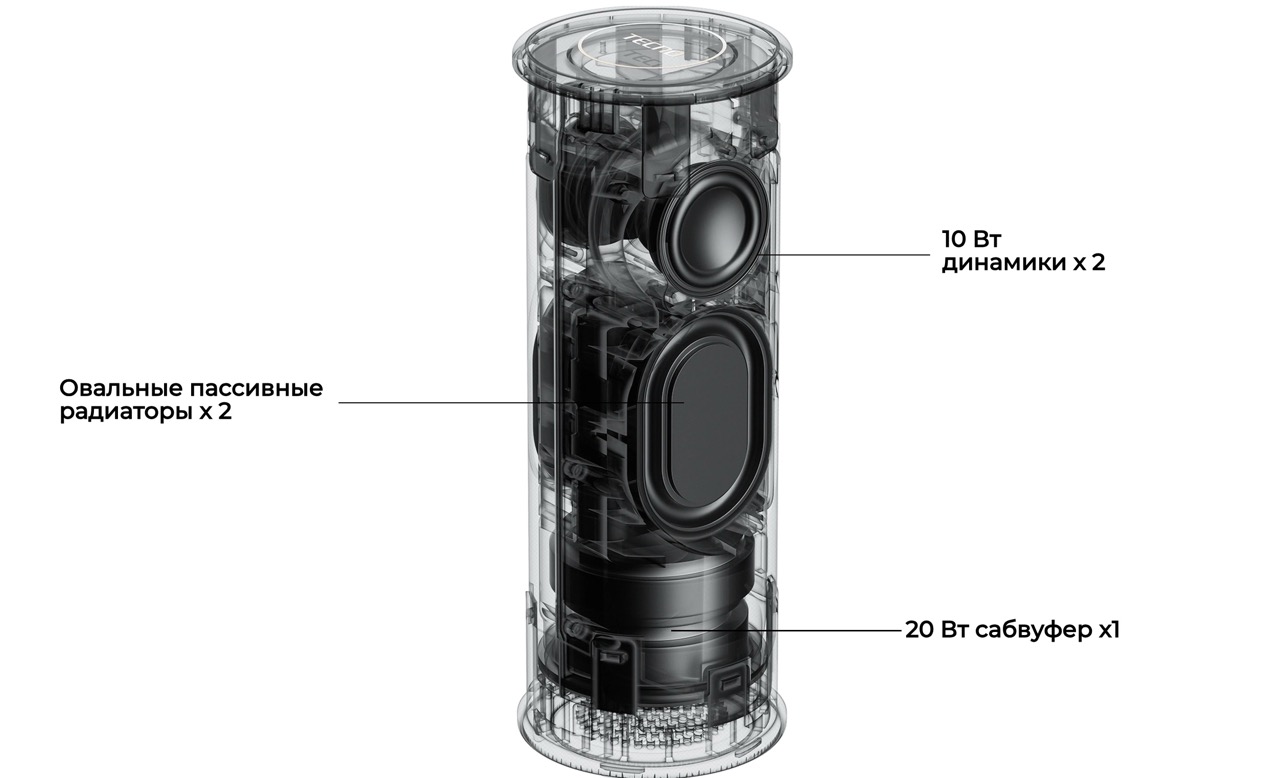 TECNO

10 Вт
динамики x 2

Овальные пассивные
радиаторы x 2

20 Вт сабвуфер x1