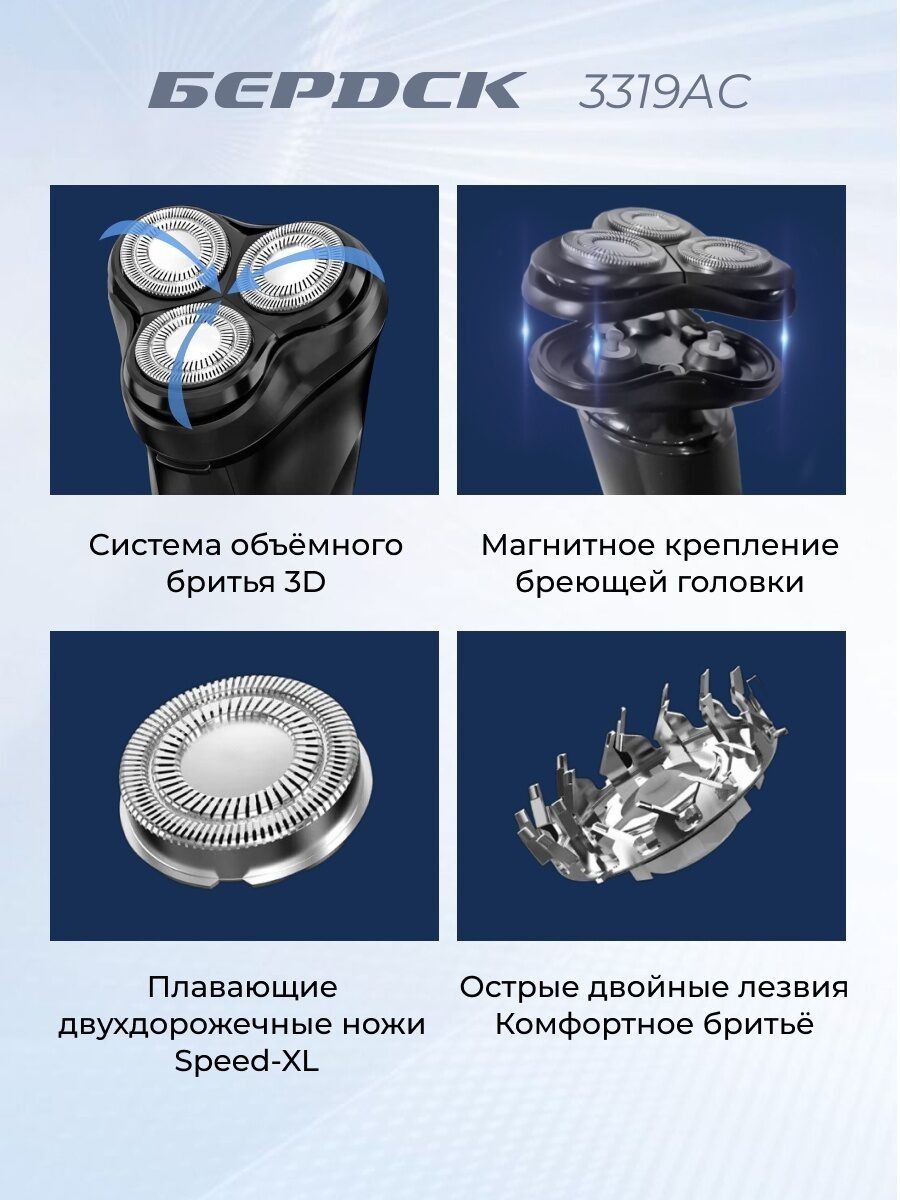 БЕРДСК 3319АС

Система объёмного бритья 3D

Магнитное крепление бреющей головки

Плавающие двухдорожечные ножи Speed-XL

Острые двойные лезвия Комфортное бритьё