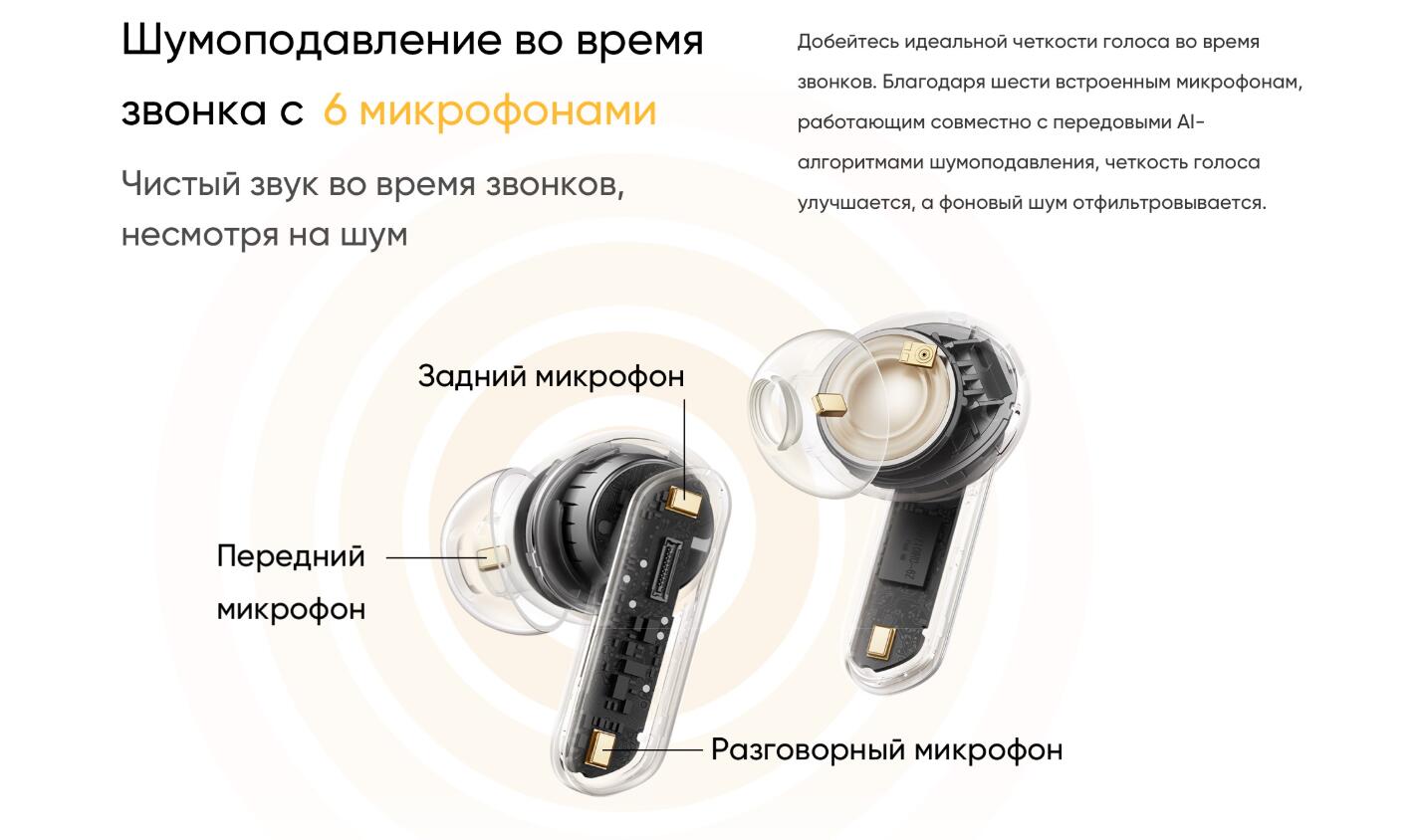 Шумоподавление во время звонка с 6 микрофонами

Чистый звук во время звонков, несмотря на шум

Добейтесь идеальной четкости голоса во время звонков. Благодаря шести встроенным микрофонам, работающим совместно с передовыми AI-алгоритмами шумоподавления, четкость голоса улучшается, а фоновый шум отфильтровывается.

Задний микрофон

Передний микрофон

Разговорный микрофон