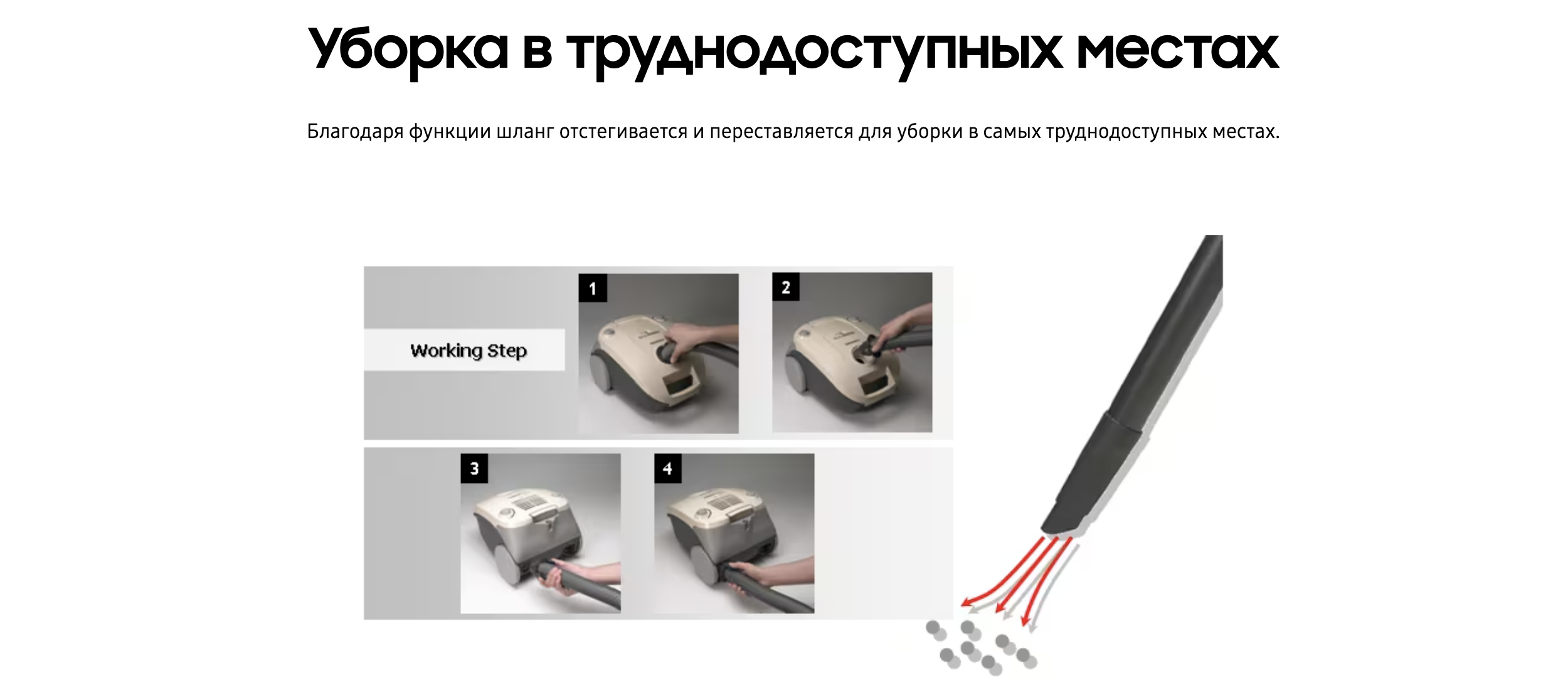 Уборка в труднодоступных местах

Благодаря функции шланг отстегивается и переставляется для уборки в самых труднодоступных местах.

Working Step

1

2

3

4