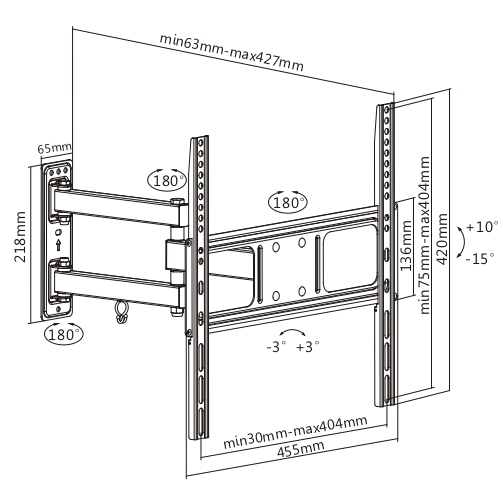 min63mm-max427mm

65mm

218mm

180°

180°

180°

136mm

min75mm-max404mm

420mm

+10°

-15°

-3°

+3°

min30mm-max404mm

455mm